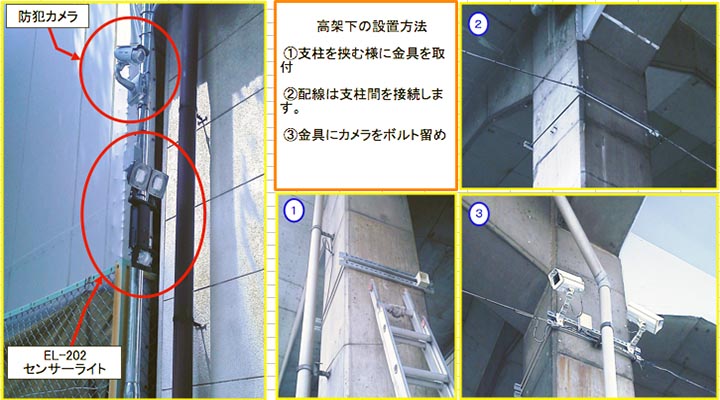 防犯カメラ

EL-202
センサーライト

高架下の設置方法

①支柱を挟む様に金具を取付

②配線は支柱間を接続します。

③金具にカメラをボルト留め

②

①

③